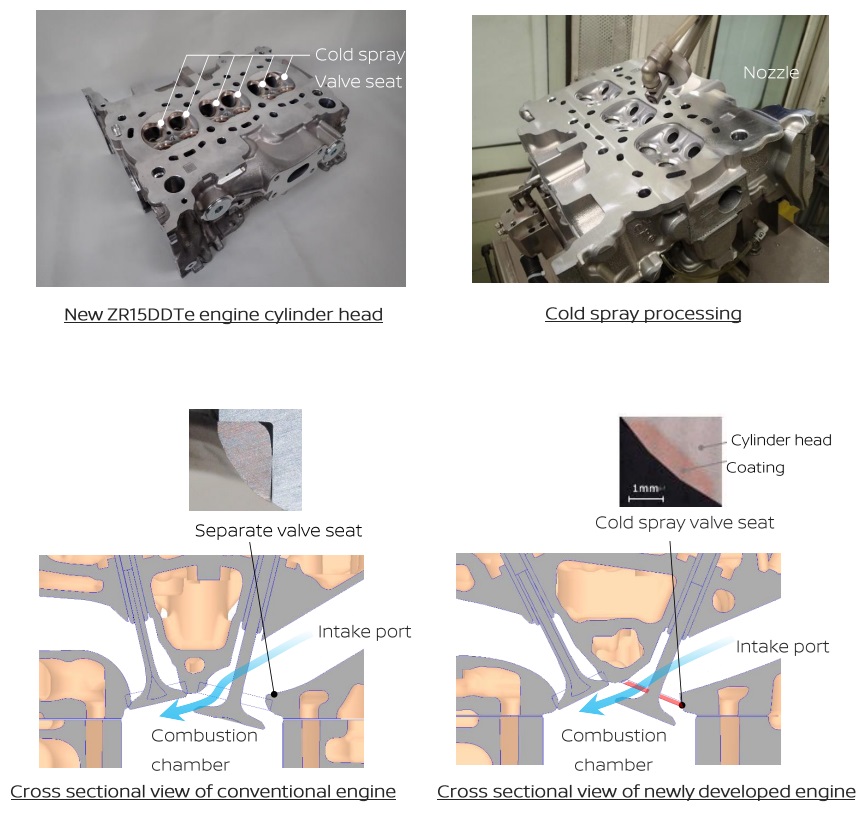 Cold spray
Valve seat

New ZR15DDTe engine cylinder head

Nozzle

Cold spray processing

Separate valve seat

Intake port

Combustion chamber

Cross sectional view of conventional engine

Cylinder head
Coating
1mm

Cold spray valve seat

Intake port

Combustion chamber

Cross sectional view of newly developed engine