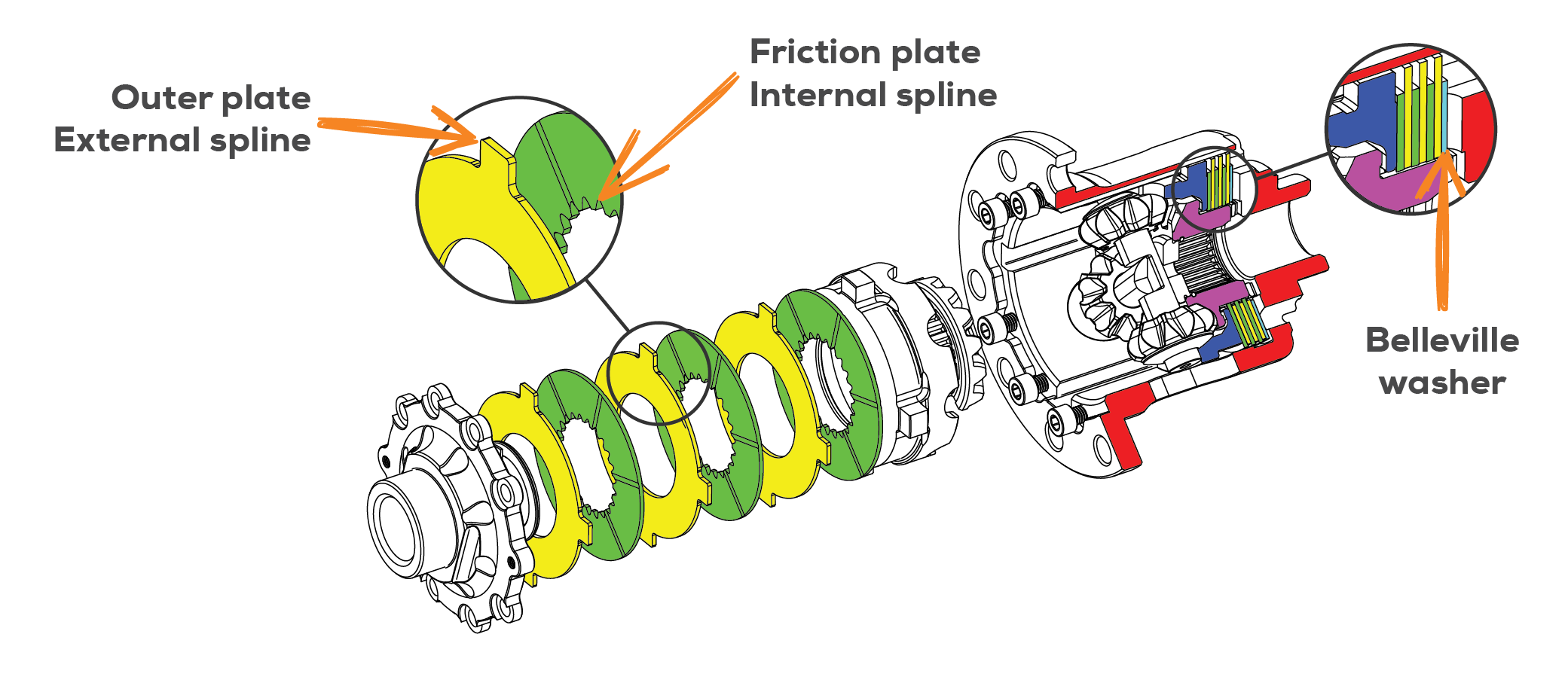 Outer plate
External spline

Friction plate
Internal spline

Belleville
washer