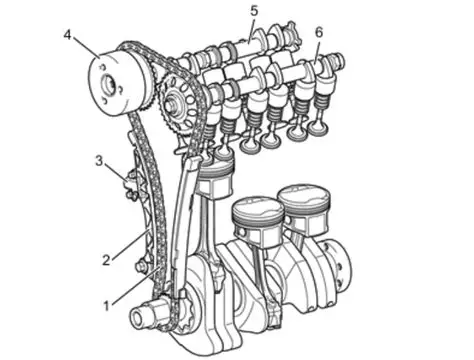 4
5
6
3
2
1